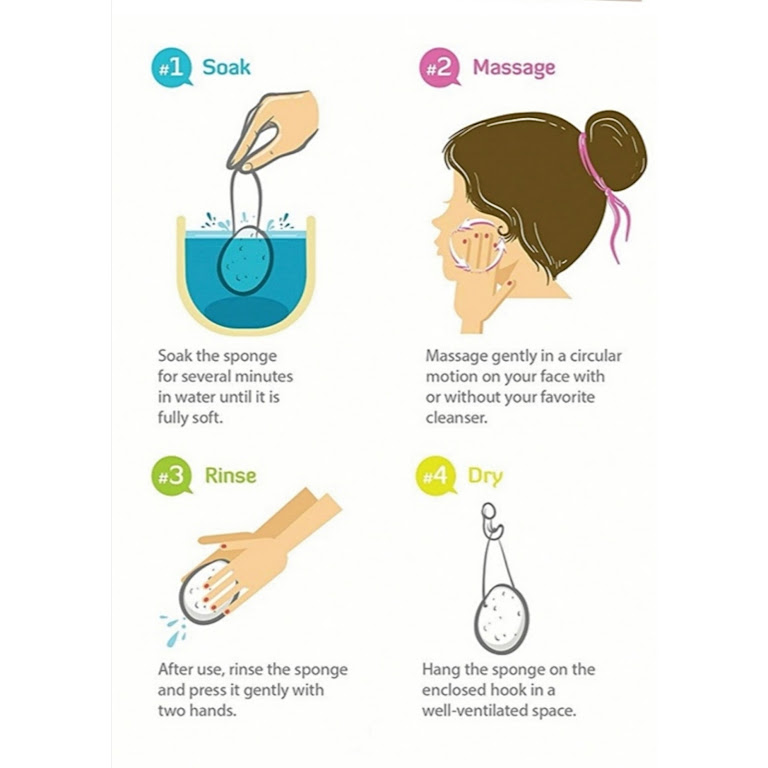 #1 Soak

Soak the sponge for several minutes in water until it is fully soft.

#2 Massage

Massage gently in a circular motion on your face with or without your favorite cleanser.

#3 Rinse

After use, rinse the sponge and press it gently with two hands.

#4 Dry

Hang the sponge on the enclosed hook in a well-ventilated space.